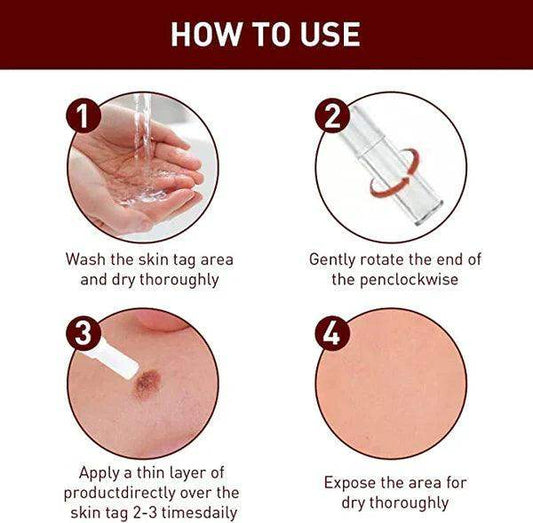 HOW TO USE

1

Wash the skin tag area and dry thoroughly

2

Gently rotate the end of the penclockwise

3

Apply a thin layer of productdirectly over the skin tag 2-3 timesdaily

4

Expose the area for dry thoroughly