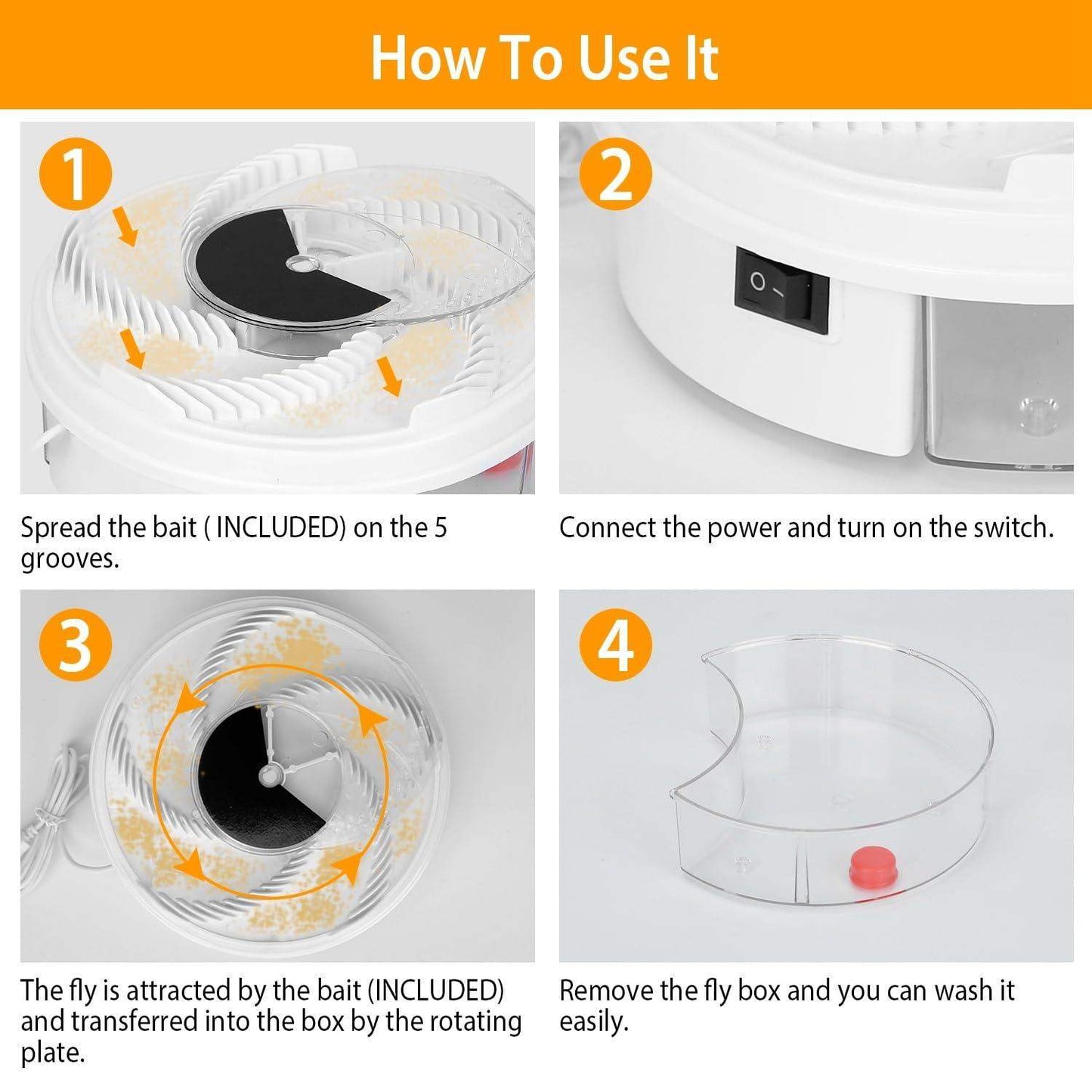 How To Use It

1

Spread the bait ( INCLUDED) on the 5 grooves.

2

O -

Connect the power and turn on the switch.

3

The fly is attracted by the bait (INCLUDED) and transferred into the box by the rotating plate.

4

Remove the fly box and you can wash it easily.